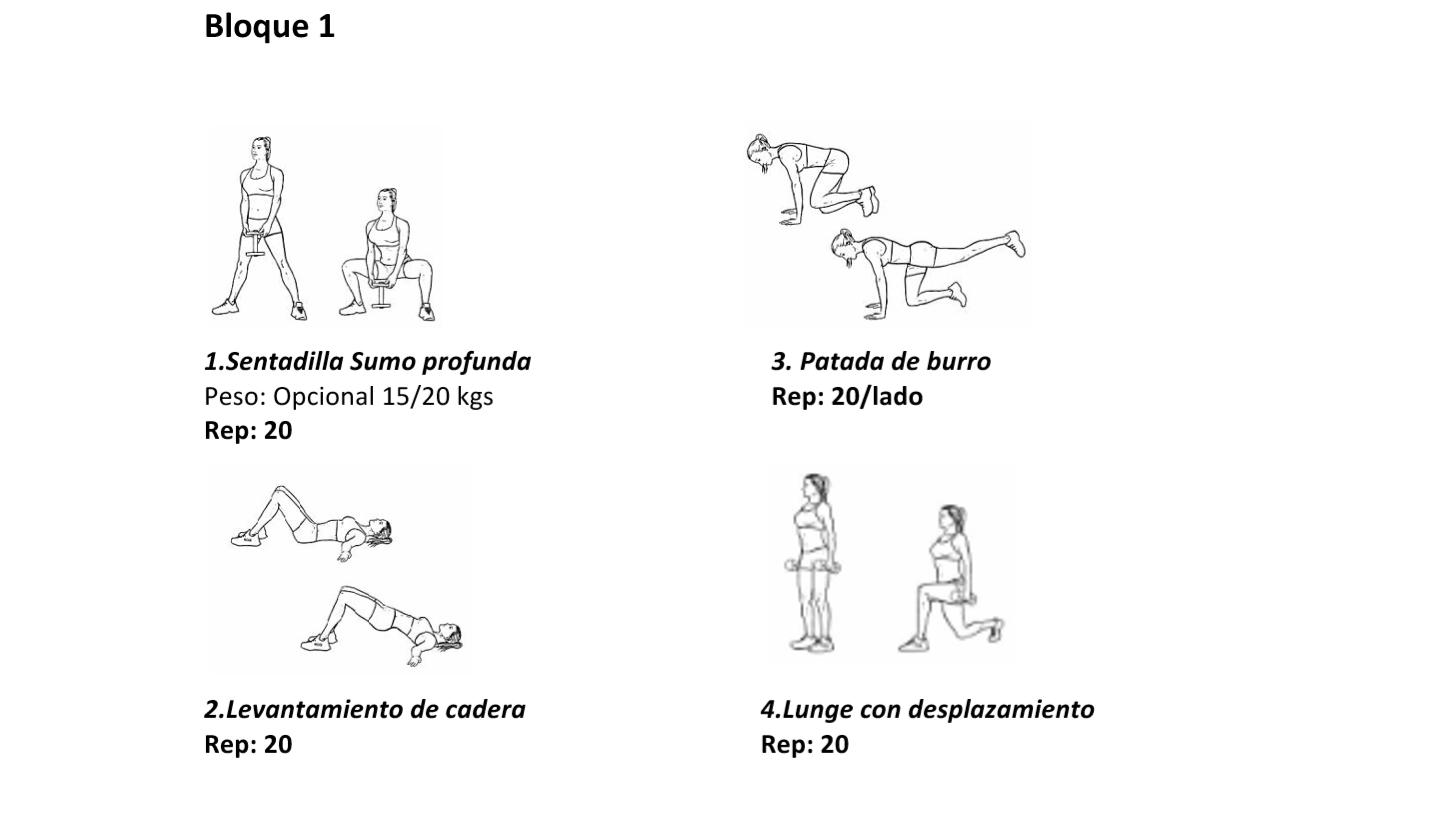 Bloque 1

1.Sentadilla Sumo profunda
Peso: Opcional 15/20 kgs
Rep: 20

2.Levantamiento de cadera
Rep: 20

3. Patada de burro
Rep: 20/lado

4.Lunge con desplazamiento
Rep: 20